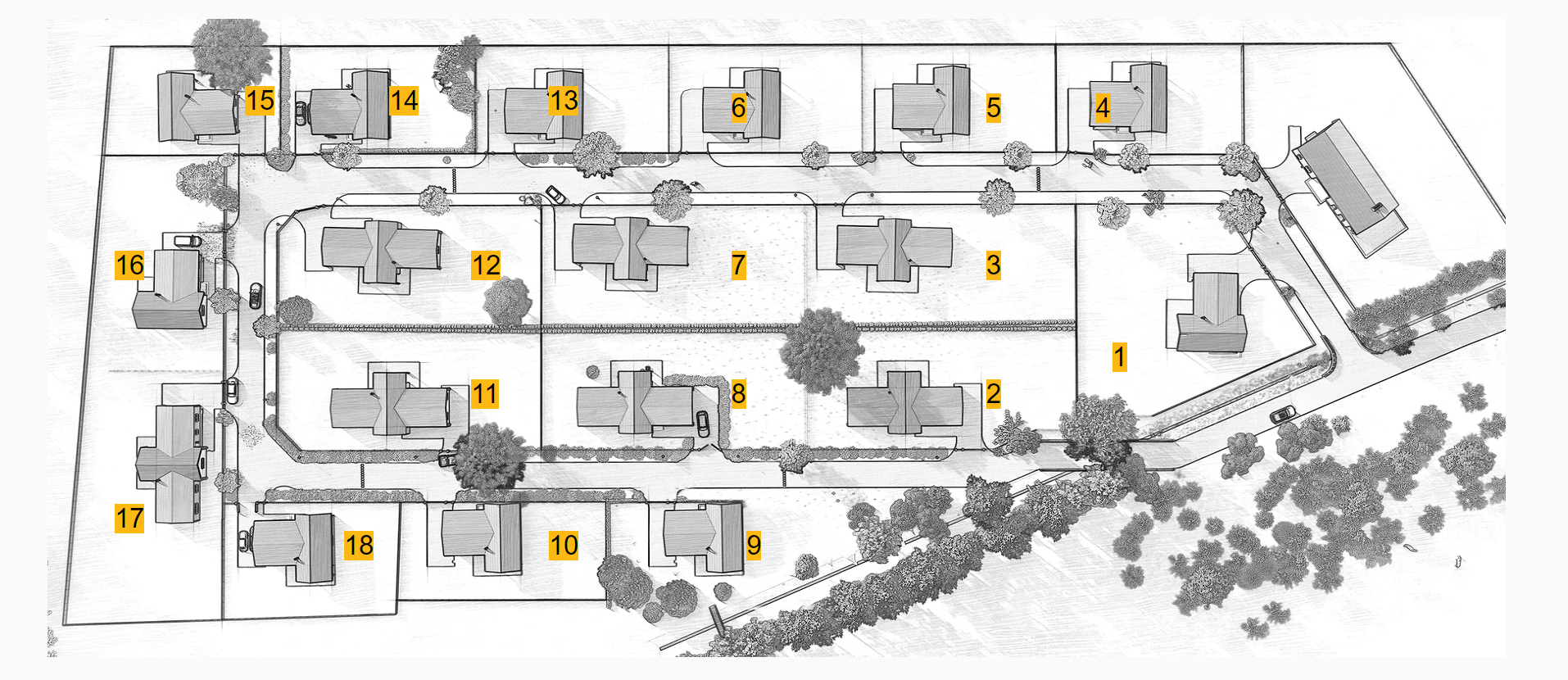 15
14
13
6
5
4
16
12
7
3
1
11
8
2
17
18
10
9